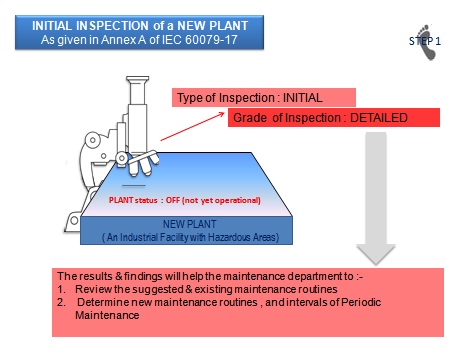 INITIAL INSPECTION of a NEW PLANT
As given in Annex A of IEC 60079-17

STEP 1

Type of Inspection : INITIAL

Grade of Inspection : DETAILED

PLANT status : OFF (not yet operational)

NEW PLANT
( An Industrial Facility with Hazardous Areas)

The results & findings will help the maintenance department to :-
1. Review the suggested & existing maintenance routines
2. Determine new maintenance routines , and intervals of Periodic Maintenance