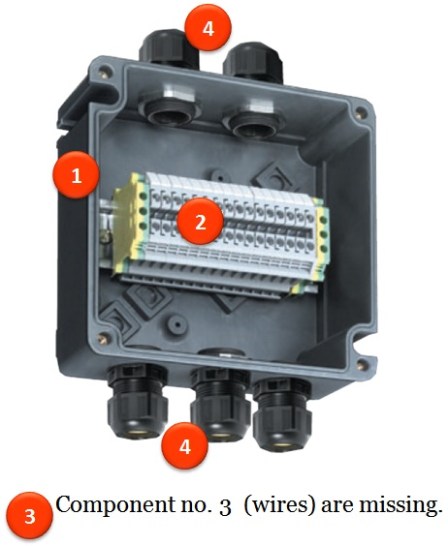 4

1

2

4

3 Component no. 3 (wires) are missing.