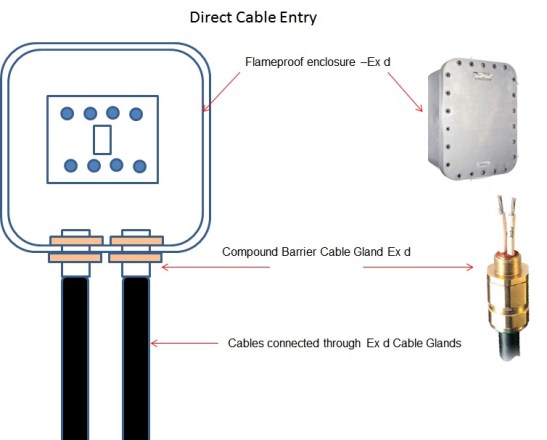 Direct Cable Entry

Flameproof enclosure –Ex d

Compound Barrier Cable Gland Ex d

Cables connected through Ex d Cable Glands