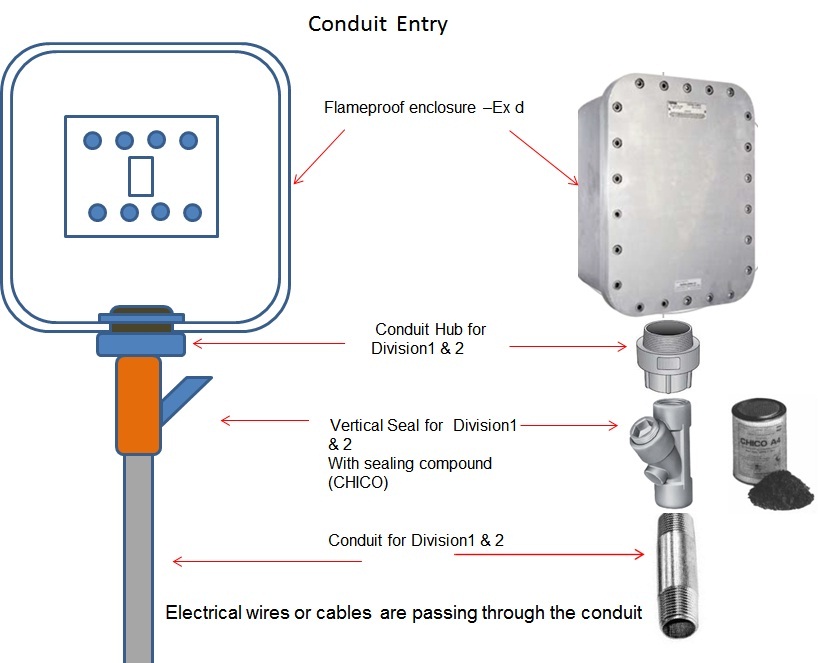 Conduit Entry

Flameproof enclosure –Ex d

Conduit Hub for Division1 & 2

Vertical Seal for Division1 & 2
With sealing compound (CHICO)

CHICO A4

Conduit for Division1 & 2

Electrical wires or cables are passing through the conduit